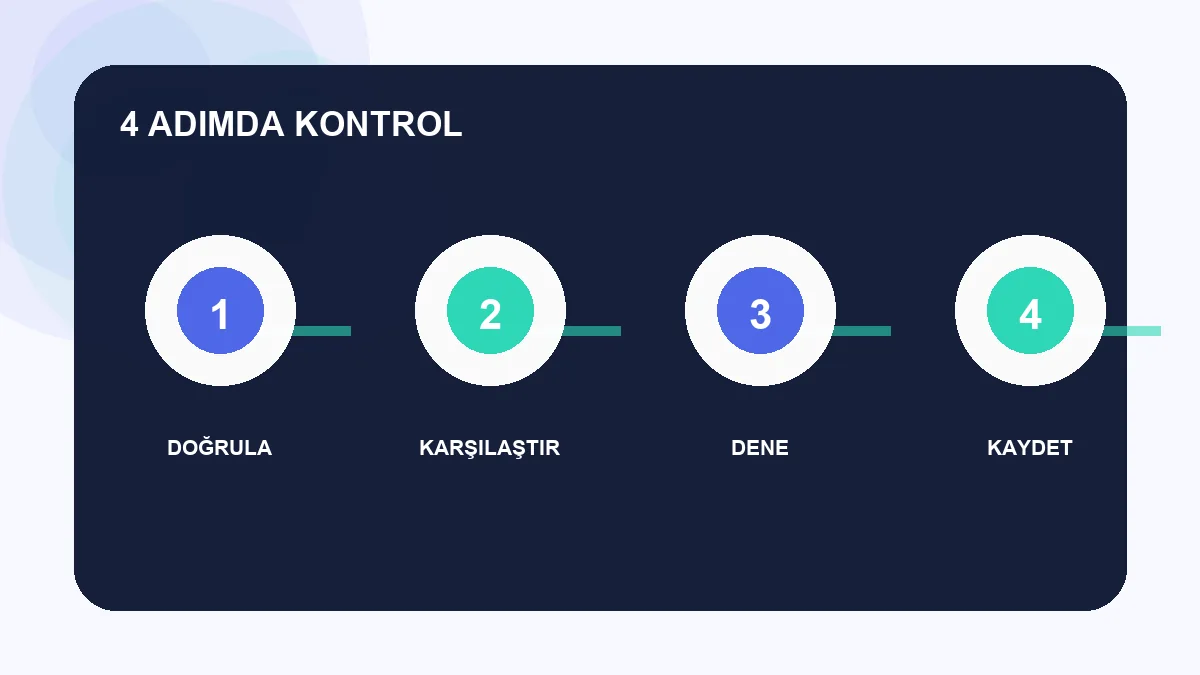 4 ADIMDA KONTROL

1

DOĞRULA

2

KARŞILAŞTIR

3

DENE

4

KAYDET